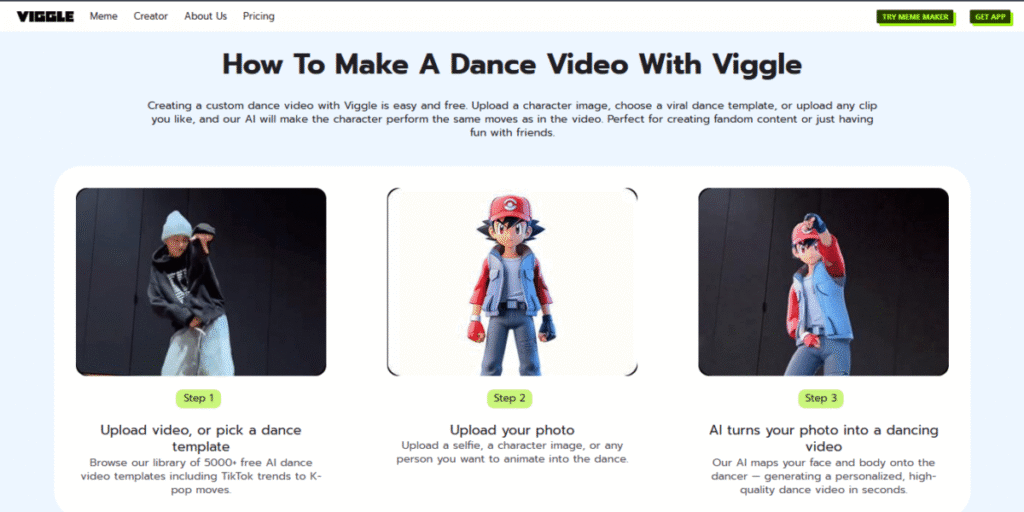 VIGGLE Meme Creator About Us Pricing TRY MEME MAKER GET APP

How To Make A Dance Video With Viggle

Creating a custom dance video with Viggle is easy and free. Upload a character image, choose a viral dance template, or upload any clip you like, and our AI will make the character perform the same moves as in the video. Perfect for creating fandom content or just having fun with friends.

Step 1

Upload video, or pick a dance template

Browse our library of 5000+ free AI dance video templates including TikTok trends to K-pop moves.

Step 2

Upload your photo

Upload a selfie, a character image, or any person you want to animate into the dance.

Step 3

AI turns your photo into a dancing video

Our AI maps your face and body onto the dancer — generating a personalized, high-quality dance video in seconds.